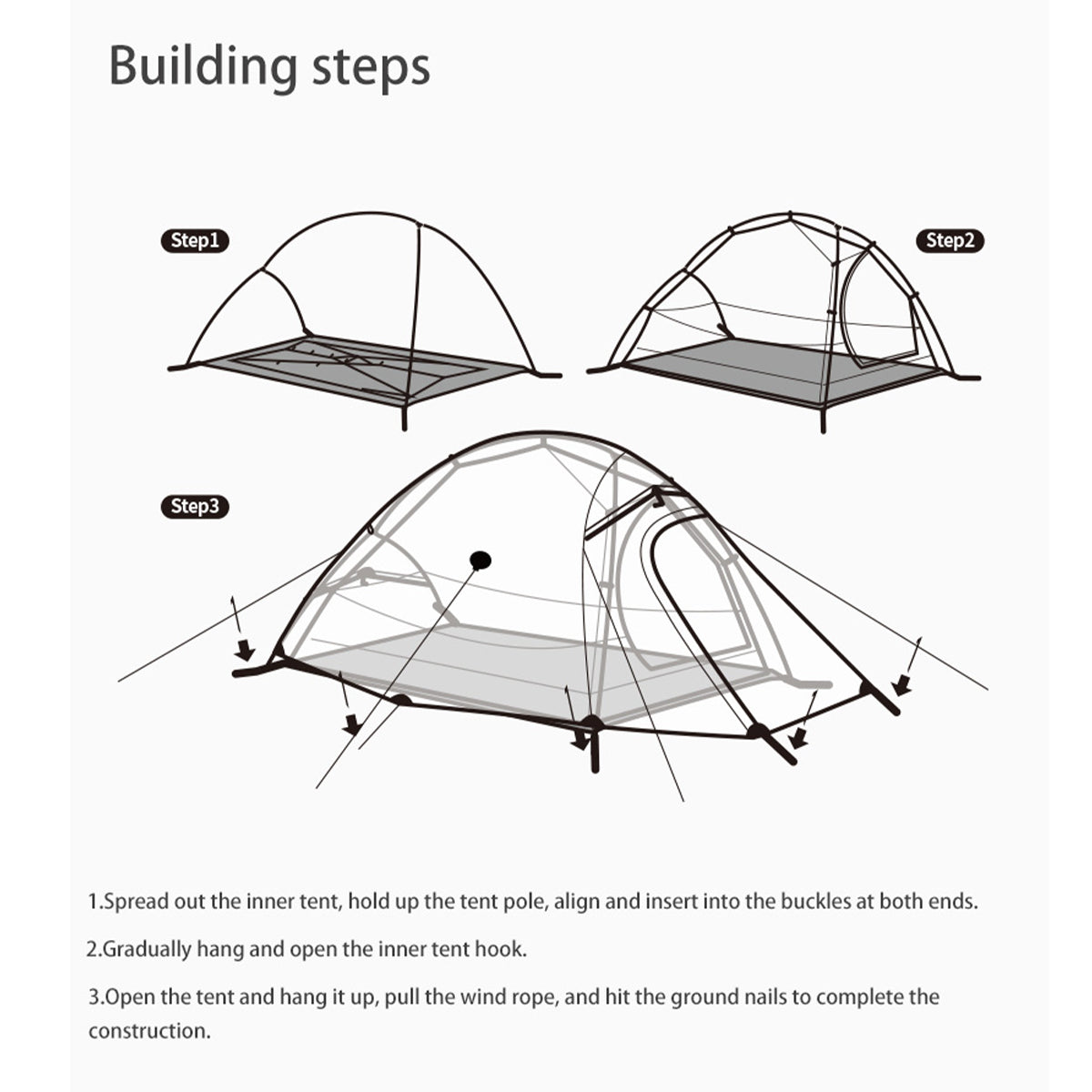 Building steps

Step1

Step2

Step3

1.Spread out the inner tent, hold up the tent pole, align and insert into the buckles at both ends.

2.Gradually hang and open the inner tent hook.

3.Open the tent and hang it up, pull the wind rope, and hit the ground nails to complete the construction.