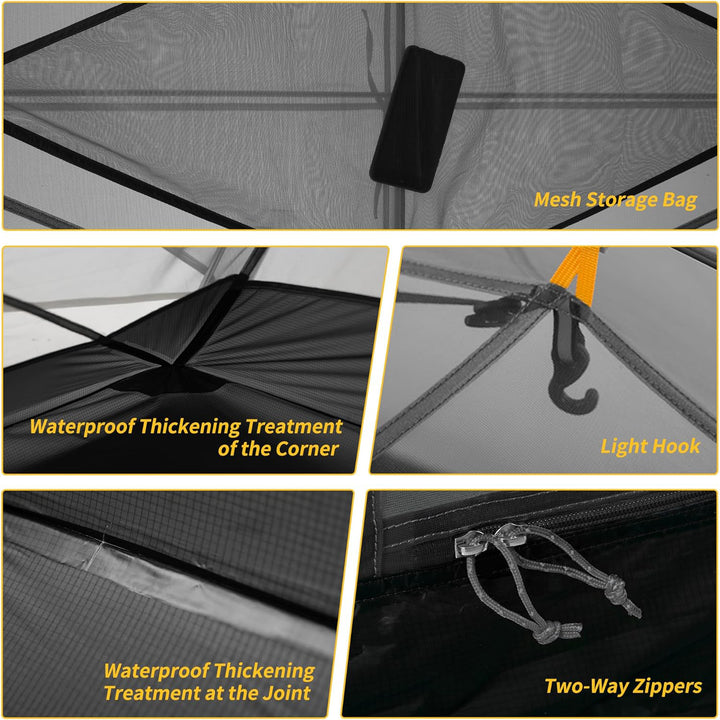 Mesh Storage Bag

Waterproof Thickening Treatment of the Corner

Light Hook

Waterproof Thickening Treatment at the Joint

Two-Way Zippers