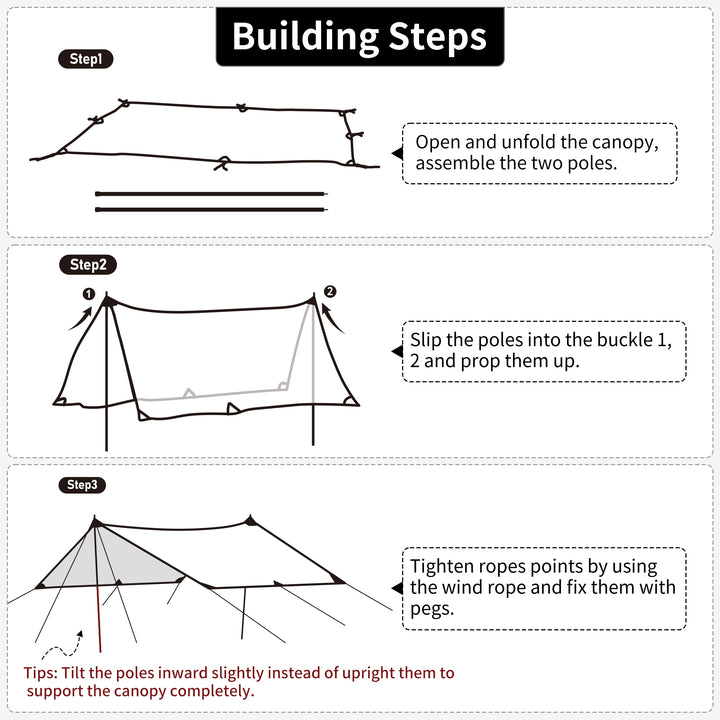 Building Steps

Step1

Open and unfold the canopy, assemble the two poles.

Step2

1

2

Slip the poles into the buckle 1, 2 and prop them up.

Step3

Tighten ropes points by using the wind rope and fix them with pegs.

Tips: Tilt the poles inward slightly instead of upright them to support the canopy completely.