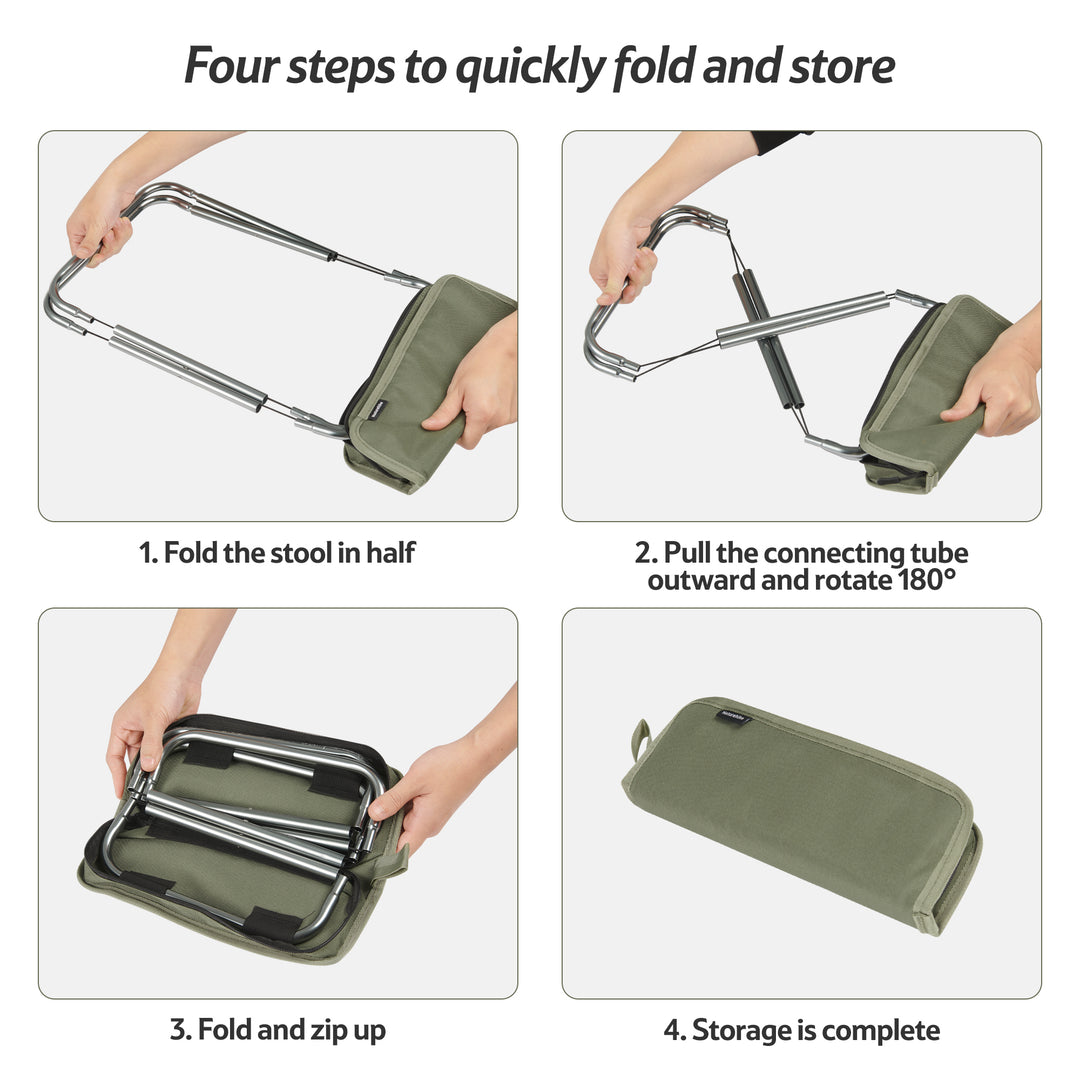 Four steps to quickly fold and store

1. Fold the stool in half

2. Pull the connecting tube outward and rotate 180°

3. Fold and zip up

4. Storage is complete