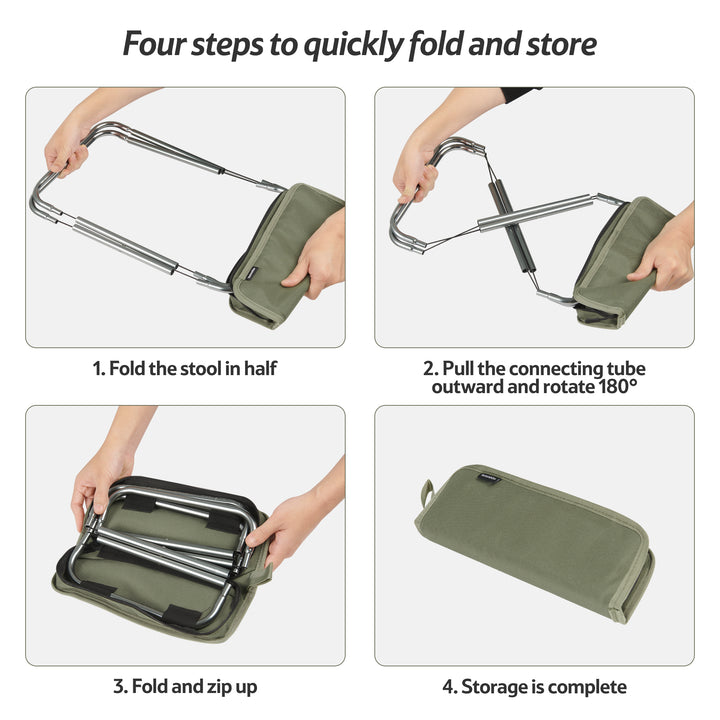 Four steps to quickly fold and store

1. Fold the stool in half

2. Pull the connecting tube outward and rotate 180°

3. Fold and zip up

4. Storage is complete