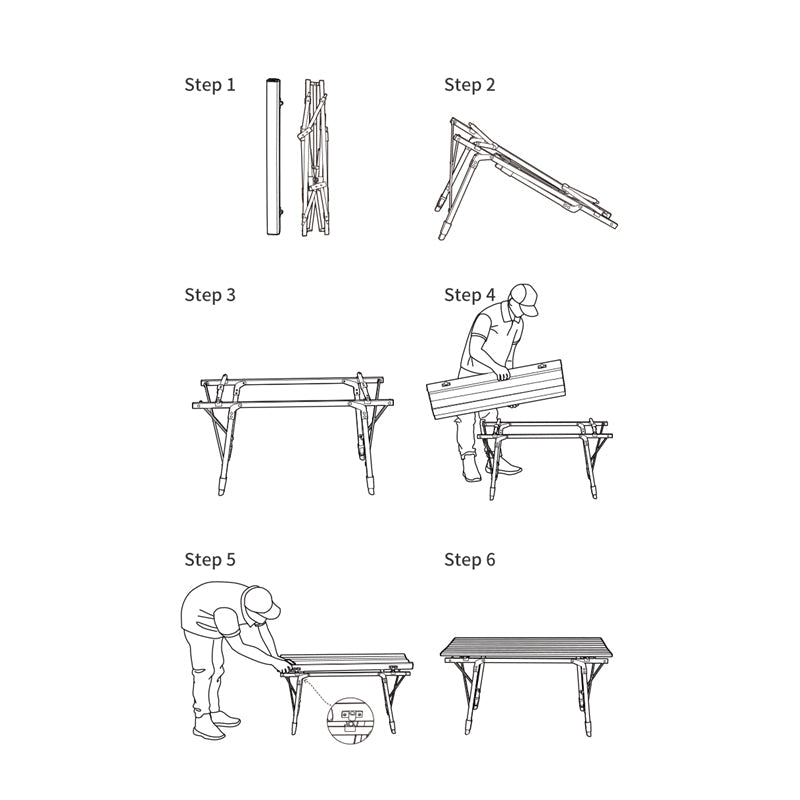 Step 1

Step 2

Step 3

Step 4

Step 5

Step 6