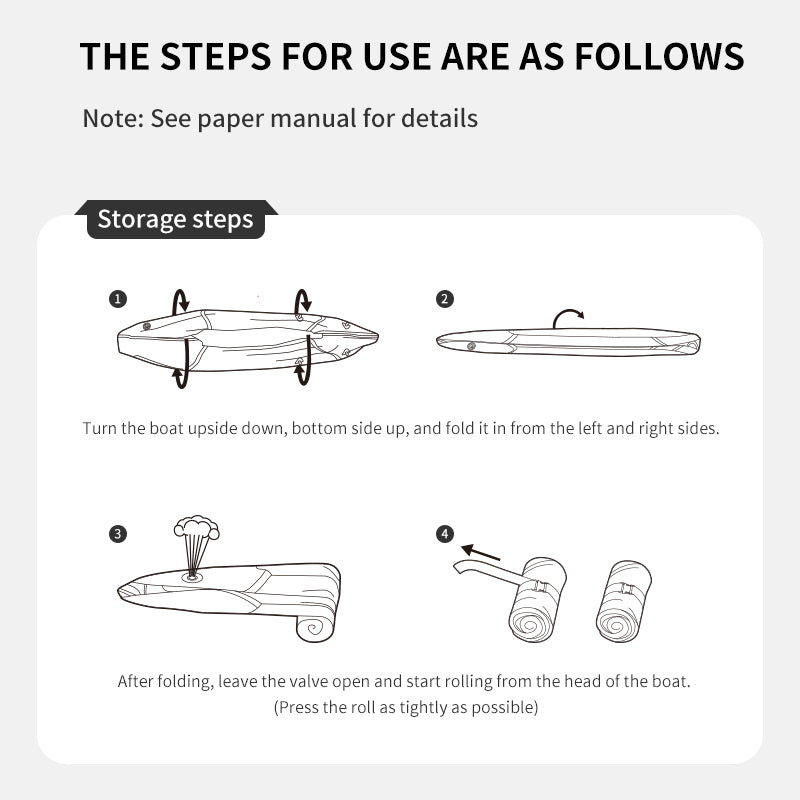 THE STEPS FOR USE ARE AS FOLLOWS

Note: See paper manual for details

Storage steps

1

2

Turn the boat upside down, bottom side up, and fold it in from the left and right sides.

3

4

After folding, leave the valve open and start rolling from the head of the boat.
(Press the roll as tightly as possible)