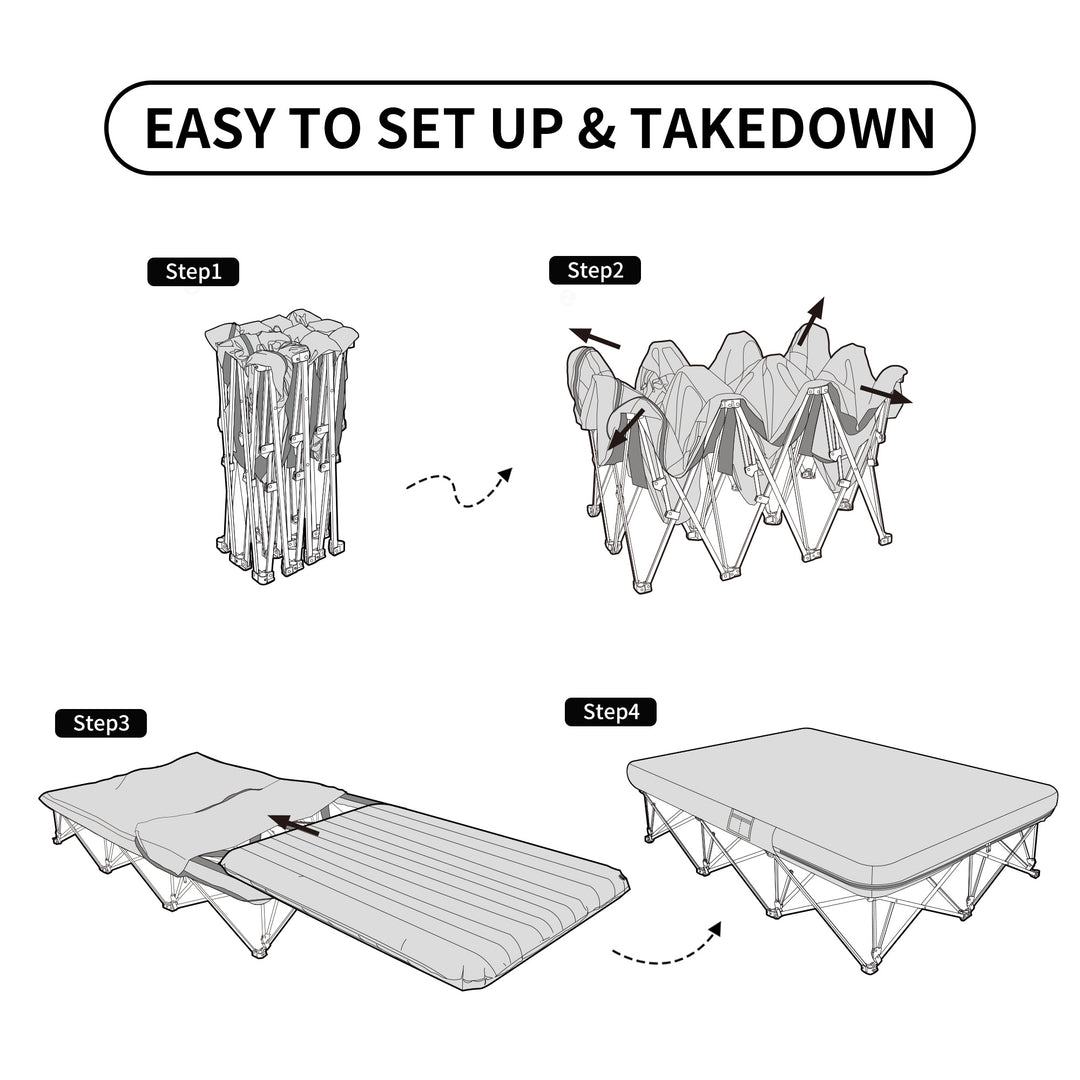 EASY TO SET UP & TAKEDOWN

Step1

Step2

Step3

Step4