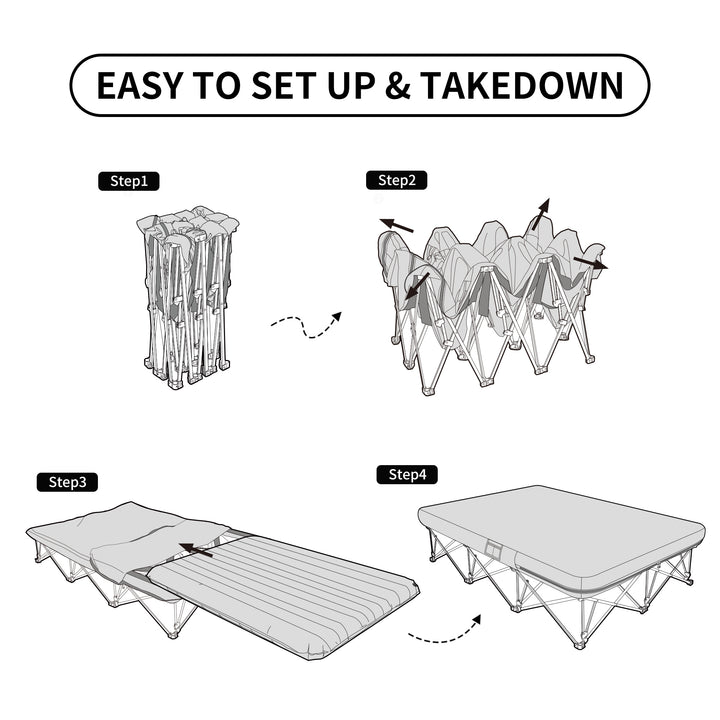 EASY TO SET UP & TAKEDOWN

Step1

Step2

Step3

Step4