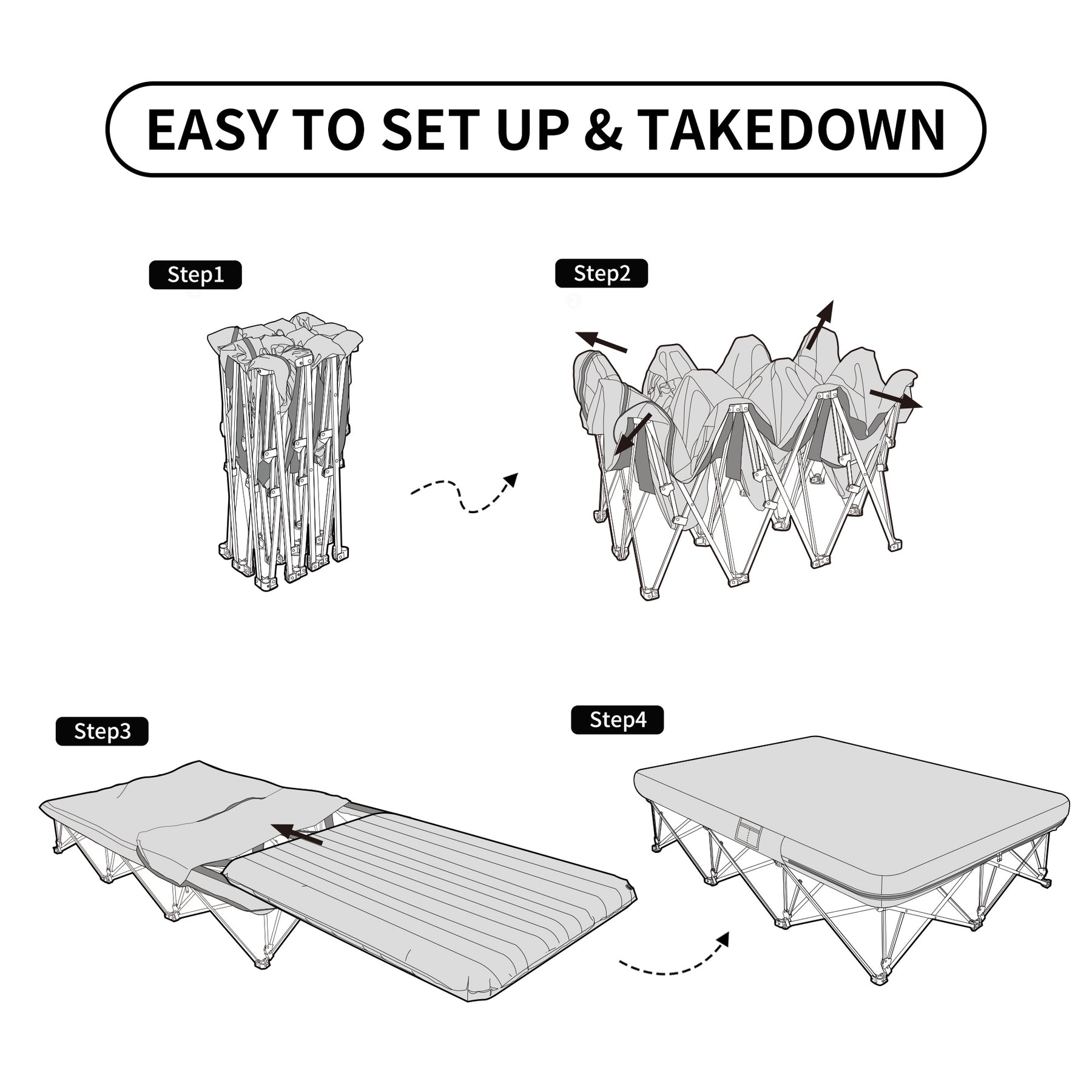 EASY TO SET UP & TAKEDOWN

Step1

Step2

Step3

Step4