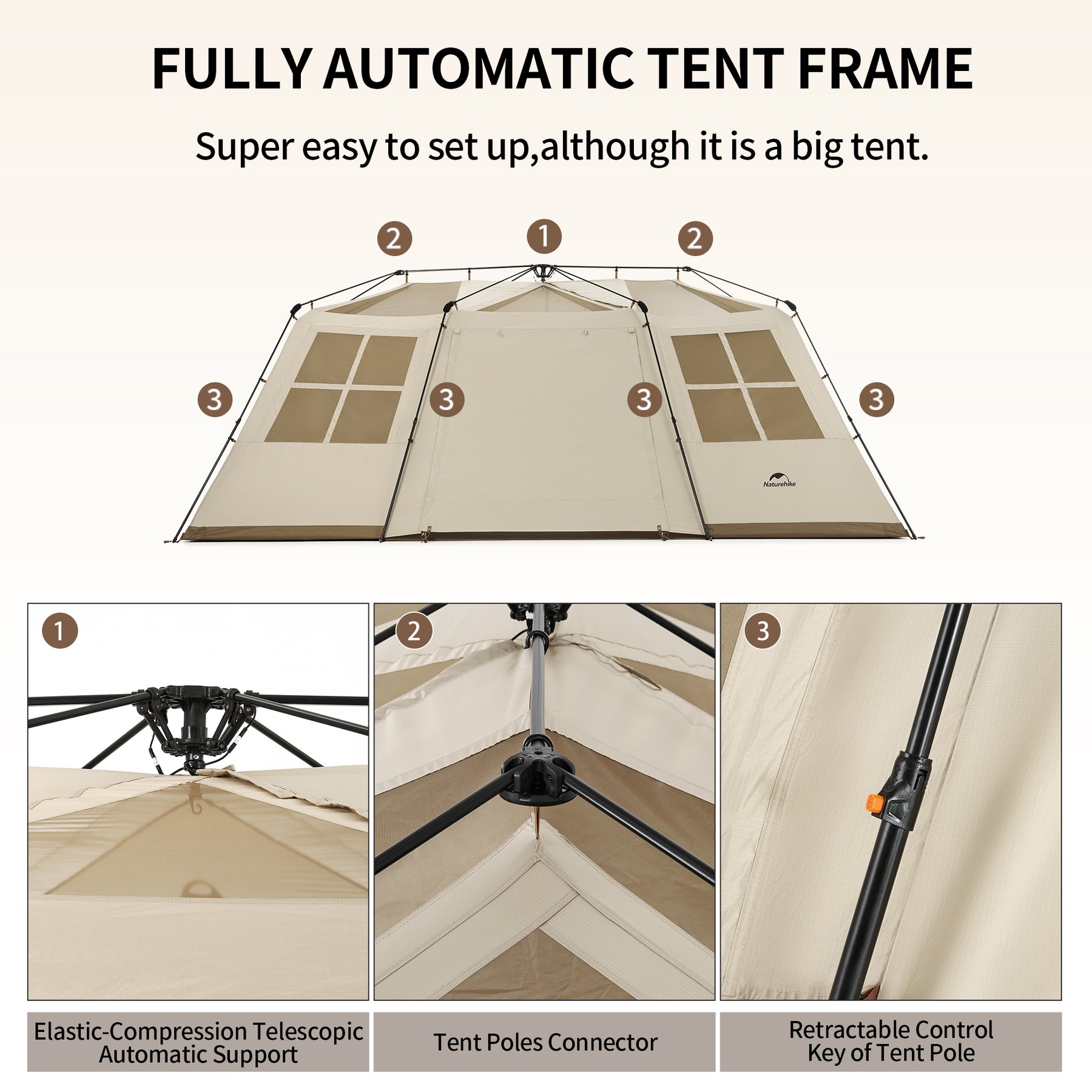 FULLY AUTOMATIC TENT FRAME

Super easy to set up,although it is a big tent.

2 1 2

3 3 3 3

Naturehike

1

2

3

Elastic-Compression Telescopic Automatic Support

Tent Poles Connector

Retractable Control Key of Tent Pole