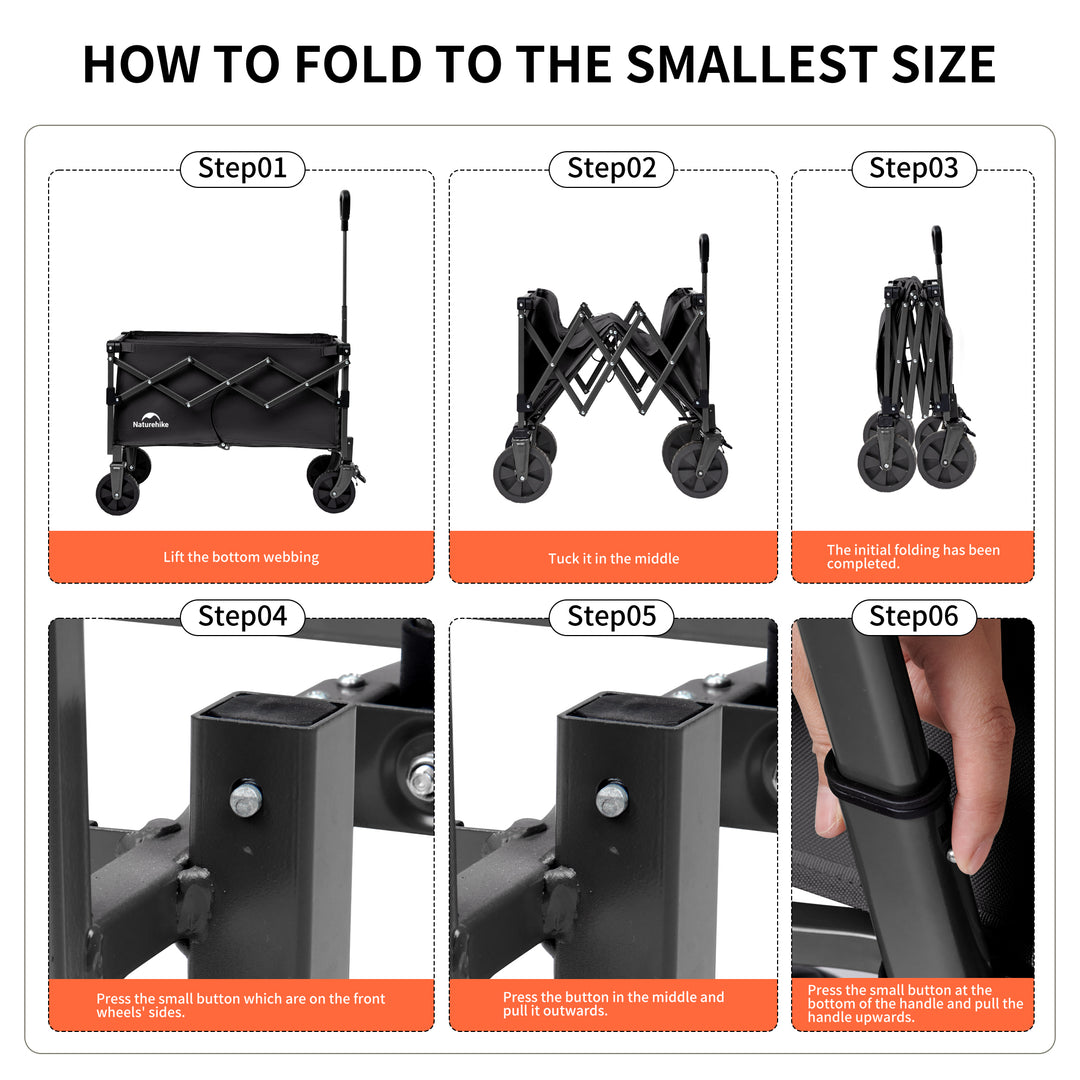 HOW TO FOLD TO THE SMALLEST SIZE

Step01

Naturehike

Lift the bottom webbing

Step02

Tuck it in the middle

Step03

The initial folding has been completed.

Step04

Press the small button which are on the front wheels' sides.

Step05

Press the button in the middle and pull it outwards.

Step06

Press the small button at the bottom of the handle and pull the handle upwards.