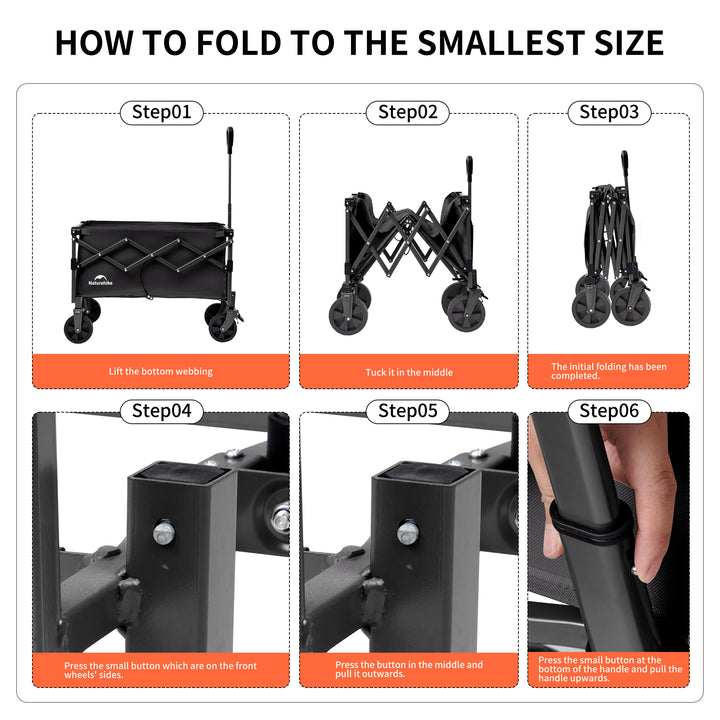 HOW TO FOLD TO THE SMALLEST SIZE

Step01

Naturehike

Lift the bottom webbing

Step02

Tuck it in the middle

Step03

The initial folding has been completed.

Step04

Press the small button which are on the front wheels' sides.

Step05

Press the button in the middle and pull it outwards.

Step06

Press the small button at the bottom of the handle and pull the handle upwards.