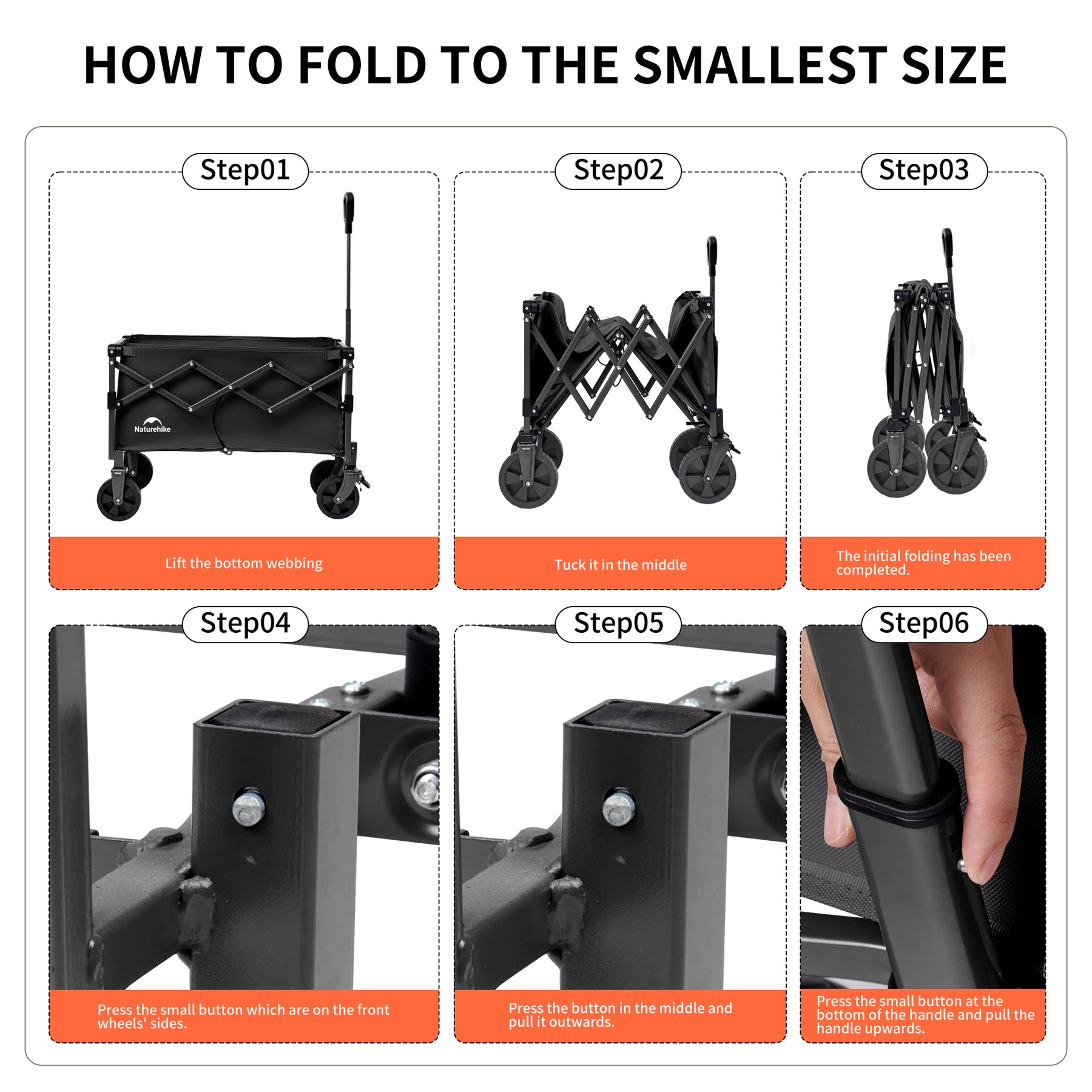 HOW TO FOLD TO THE SMALLEST SIZE

Step01

Naturehike

Lift the bottom webbing

Step02

Tuck it in the middle

Step03

The initial folding has been completed.

Step04

Press the small button which are on the front wheels' sides.

Step05

Press the button in the middle and pull it outwards.

Step06

Press the small button at the bottom of the handle and pull the handle upwards.