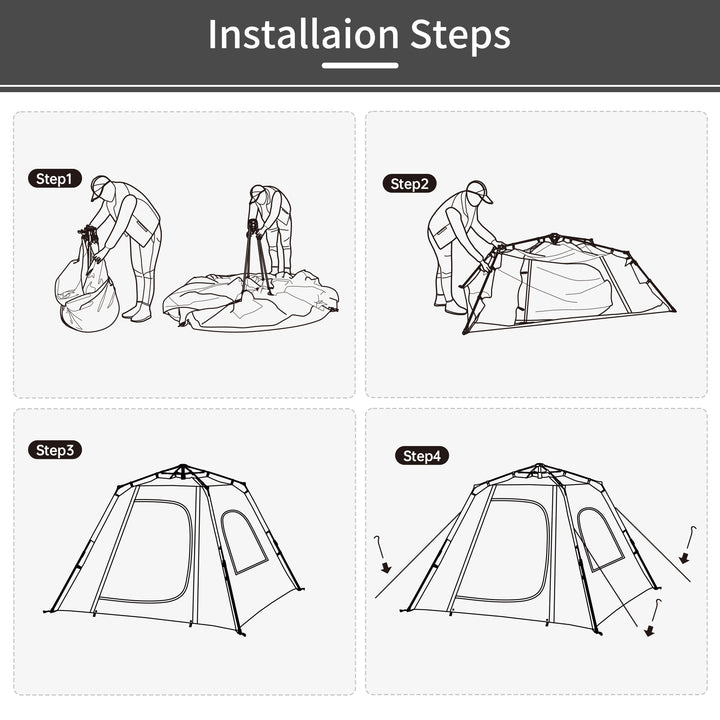 Installaion Steps

Step1

Step2

Step3

Step4