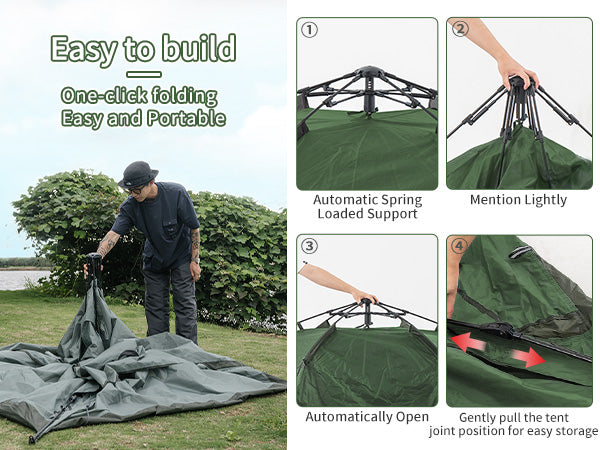 Easy to build

One-click folding
Easy and Portable

①

Automatic Spring Loaded Support

②

Mention Lightly

③

Automatically Open

④

Gently pull the tent joint position for easy storage