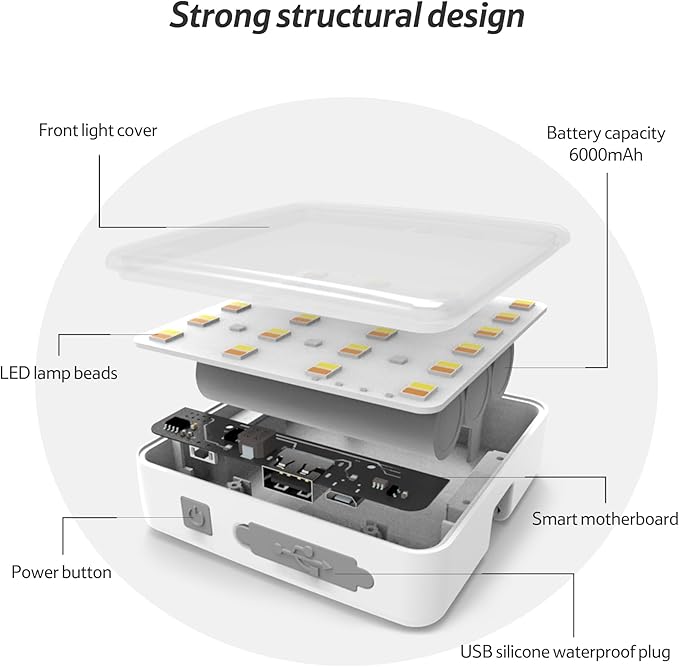 Strong structural design

Front light cover

Battery capacity 6000mAh

LED lamp beads

Smart motherboard

Power button

USB silicone waterproof plug