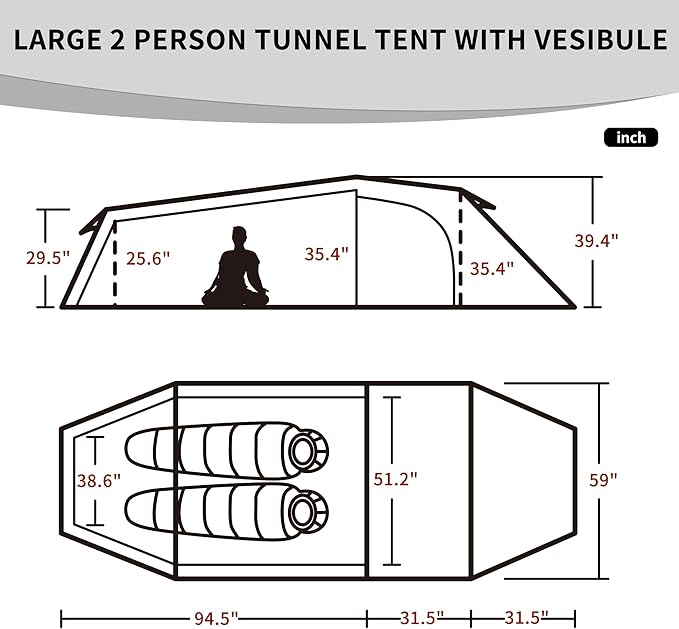 LARGE 2 PERSON TUNNEL TENT WITH VESIBULE

inch

29.5"

25.6"

35.4"

35.4"

39.4"

38.6"

51.2"

59"

94.5"

31.5"

31.5"