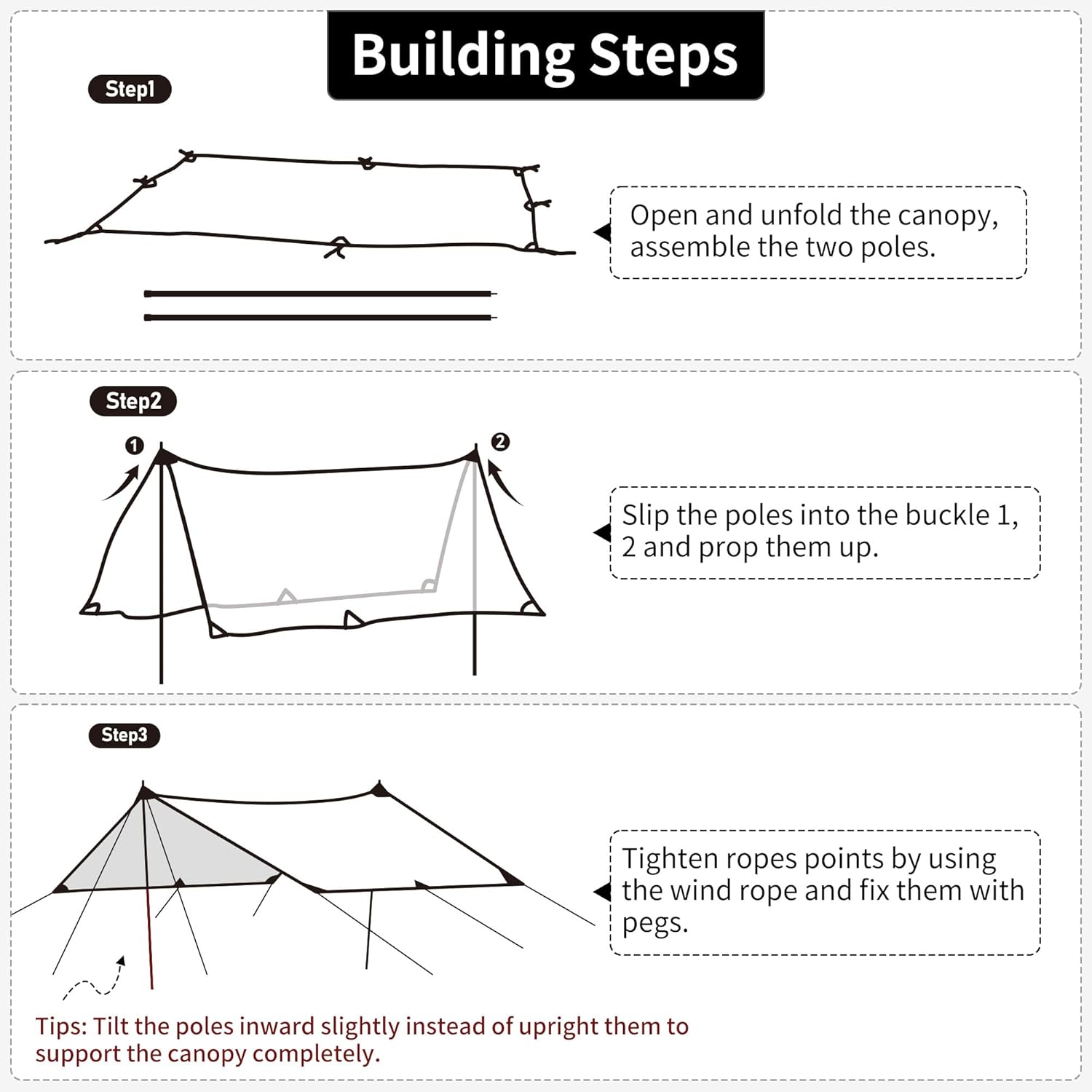 Building Steps

Step1

Open and unfold the canopy, assemble the two poles.

Step2

1

2

Slip the poles into the buckle 1, 2 and prop them up.

Step3

Tighten ropes points by using the wind rope and fix them with pegs.

Tips: Tilt the poles inward slightly instead of upright them to support the canopy completely.