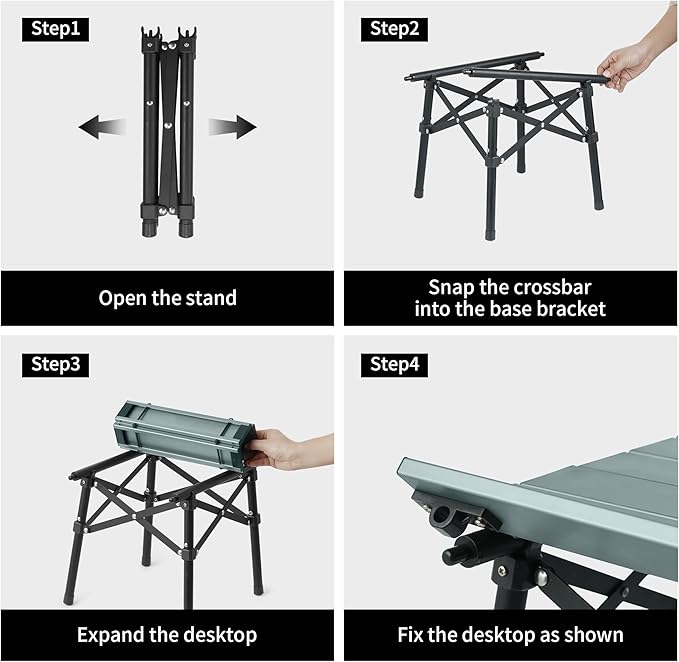 Step1

Open the stand

Step2

Snap the crossbar into the base bracket

Step3

Expand the desktop

Step4

Fix the desktop as shown