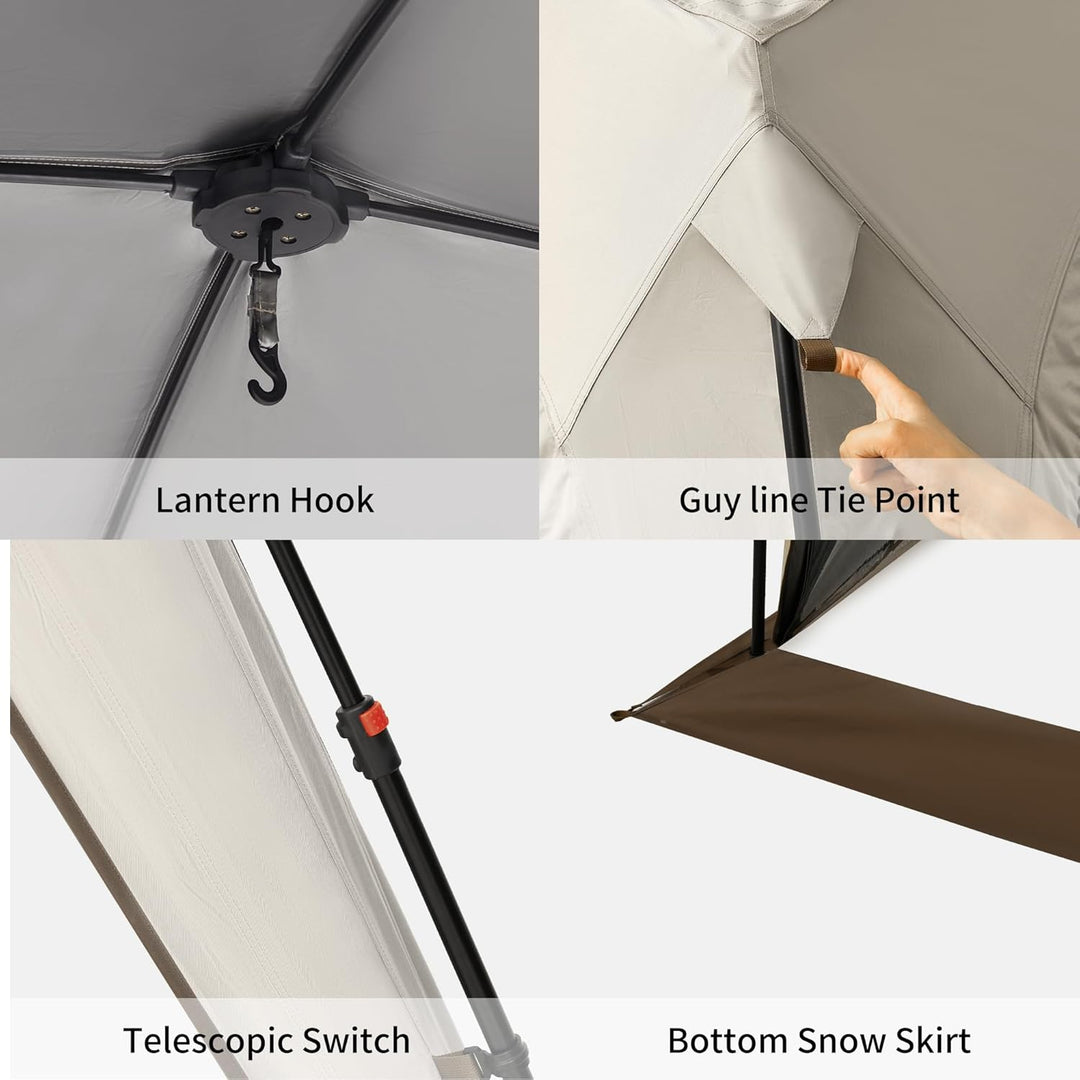 Lantern Hook

Guy line Tie Point

Telescopic Switch

Bottom Snow Skirt