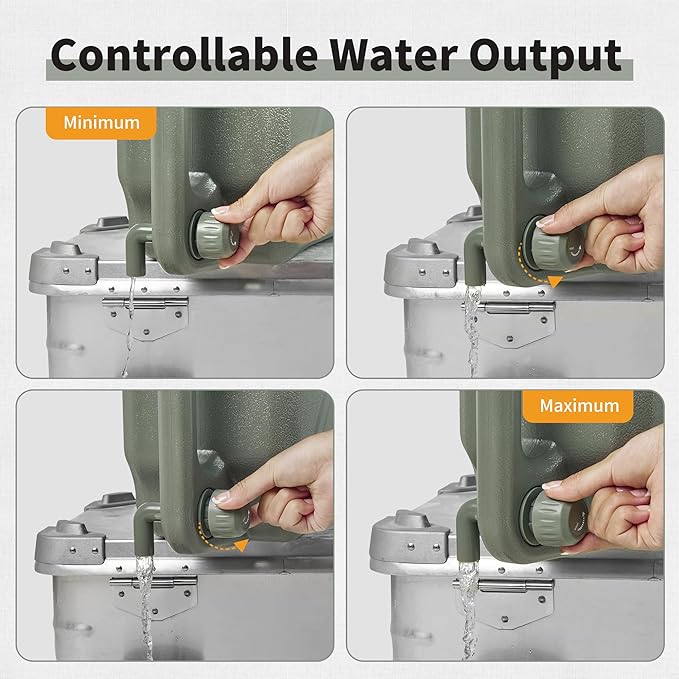 Controllable Water Output

Minimum

Maximum