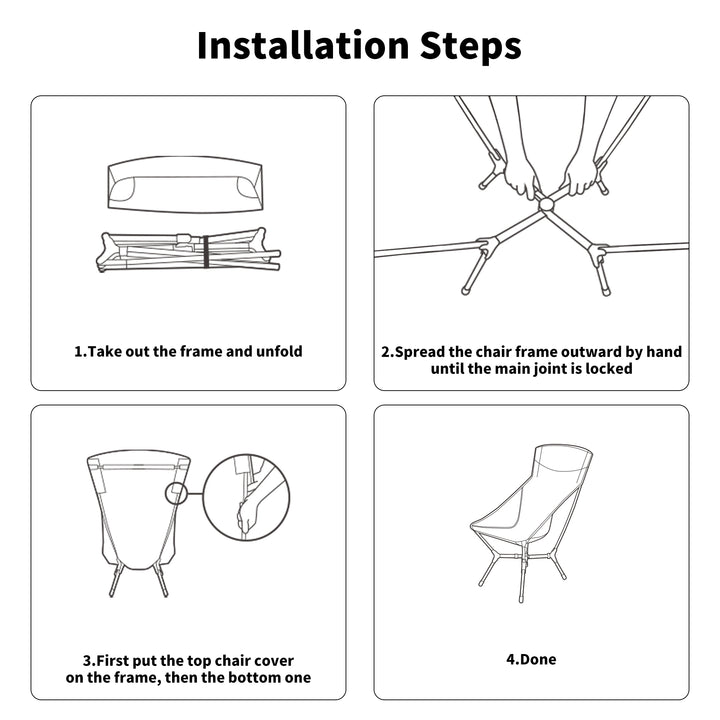 Installation Steps

1.Take out the frame and unfold

2.Spread the chair frame outward by hand until the main joint is locked

3.First put the top chair cover on the frame, then the bottom one

4.Done