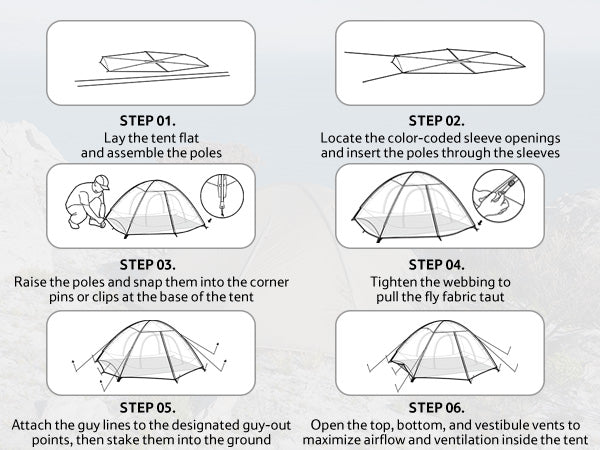 STEP 01.
Lay the tent flat and assemble the poles

STEP 02.
Locate the color-coded sleeve openings and insert the poles through the sleeves

STEP 03.
Raise the poles and snap them into the corner pins or clips at the base of the tent

STEP 04.
Tighten the webbing to pull the fly fabric taut

STEP 05.
Attach the guy lines to the designated guy-out points, then stake them into the ground

STEP 06.
Open the top, bottom, and vestibule vents to maximize airflow and ventilation inside the tent