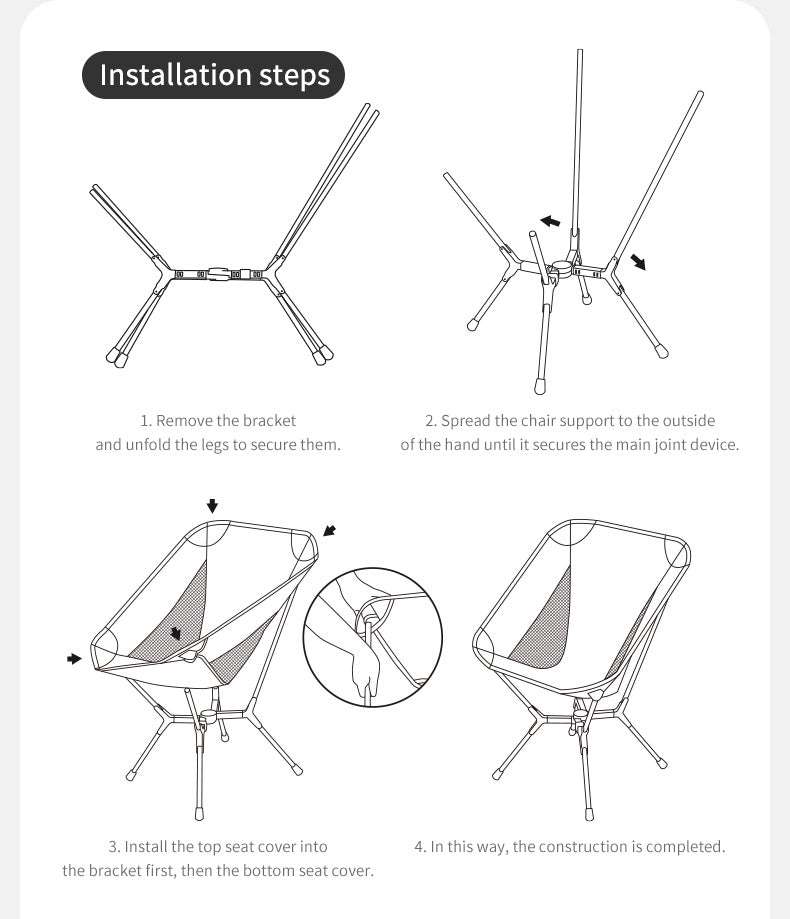 Installation steps

1. Remove the bracket and unfold the legs to secure them.

2. Spread the chair support to the outside of the hand until it secures the main joint device.

3. Install the top seat cover into the bracket first, then the bottom seat cover.

4. In this way, the construction is completed.