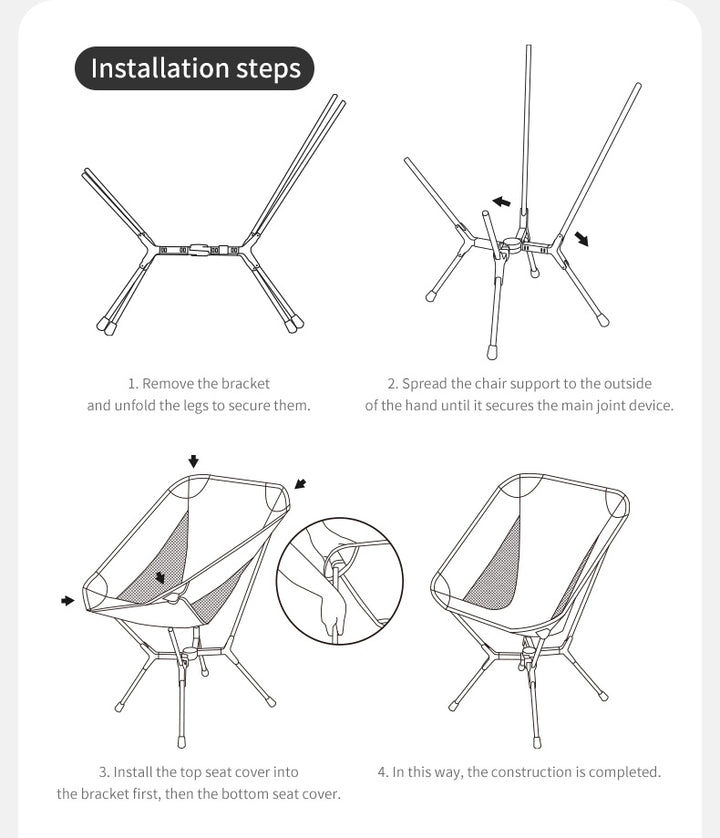 Installation steps

1. Remove the bracket and unfold the legs to secure them.

2. Spread the chair support to the outside of the hand until it secures the main joint device.

3. Install the top seat cover into the bracket first, then the bottom seat cover.

4. In this way, the construction is completed.