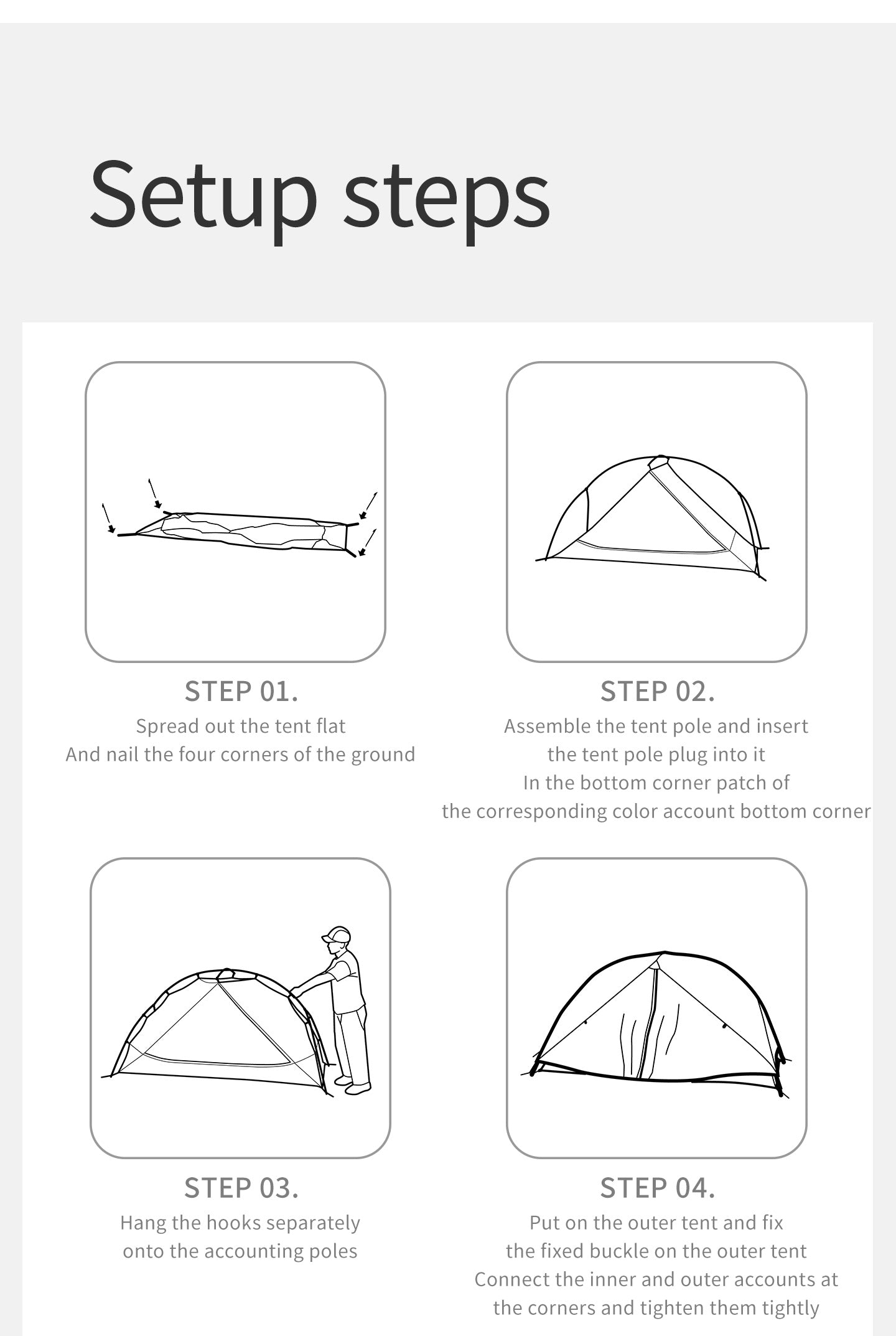 Setup steps

STEP 01.
Spread out the tent flat
And nail the four corners of the ground

STEP 02.
Assemble the tent pole and insert
the tent pole plug into it
In the bottom corner patch of
the corresponding color account bottom corner

STEP 03.
Hang the hooks separately
onto the accounting poles

STEP 04.
Put on the outer tent and fix
the fixed buckle on the outer tent
Connect the inner and outer accounts at
the corners and tighten them tightly