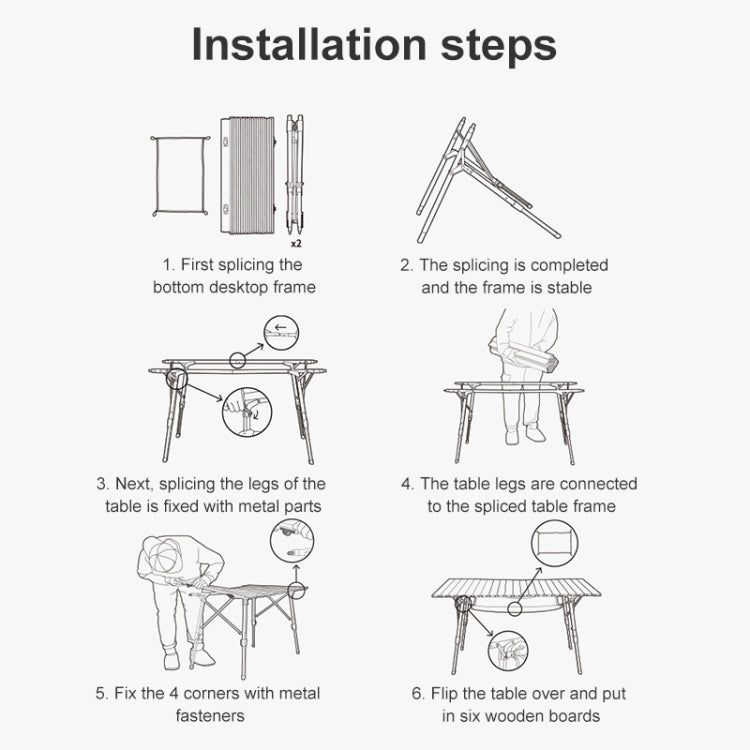 Installation steps

x2

1. First splicing the bottom desktop frame

2. The splicing is completed and the frame is stable

3. Next, splicing the legs of the table is fixed with metal parts

4. The table legs are connected to the spliced table frame

5. Fix the 4 corners with metal fasteners

6. Flip the table over and put in six wooden boards