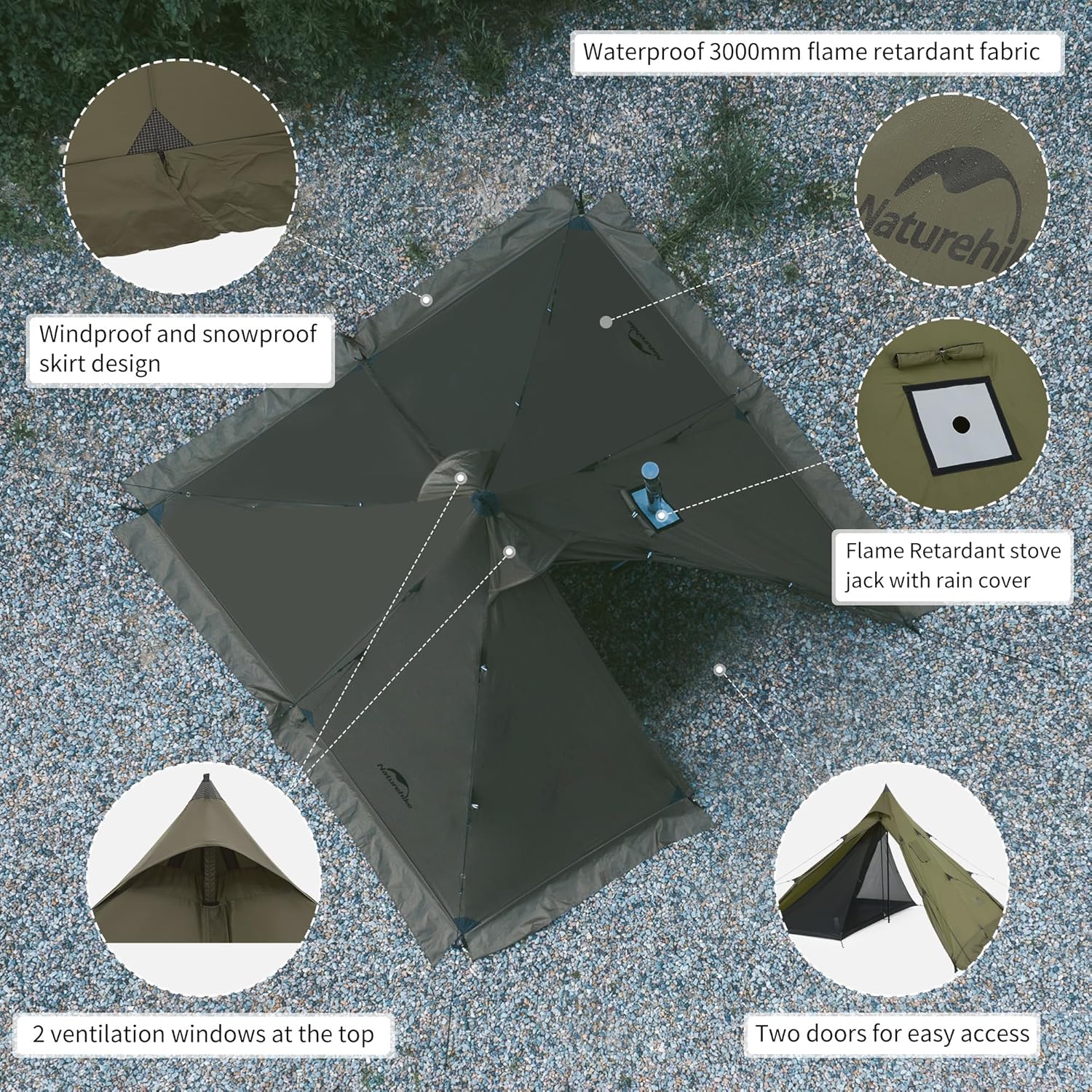 Waterproof 3000mm flame retardant fabric

Naturehik

Windproof and snowproof skirt design

Naturehike

Flame Retardant stove jack with rain cover

Naturehike

2 ventilation windows at the top

Two doors for easy access