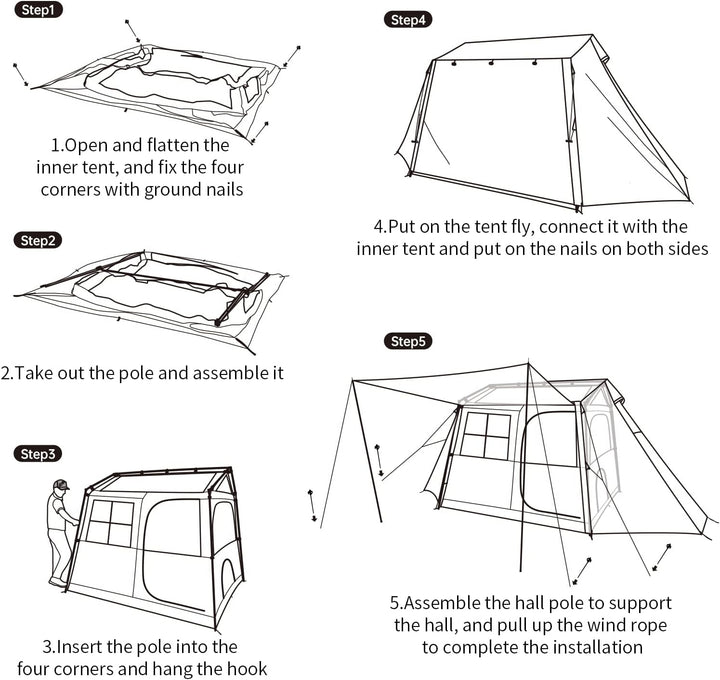 Step1

1.Open and flatten the inner tent, and fix the four corners with ground nails

Step2

2.Take out the pole and assemble it

Step3

3.Insert the pole into the four corners and hang the hook

Step4

4.Put on the tent fly, connect it with the inner tent and put on the nails on both sides

Step5

5.Assemble the hall pole to support the hall, and pull up the wind rope to complete the installation