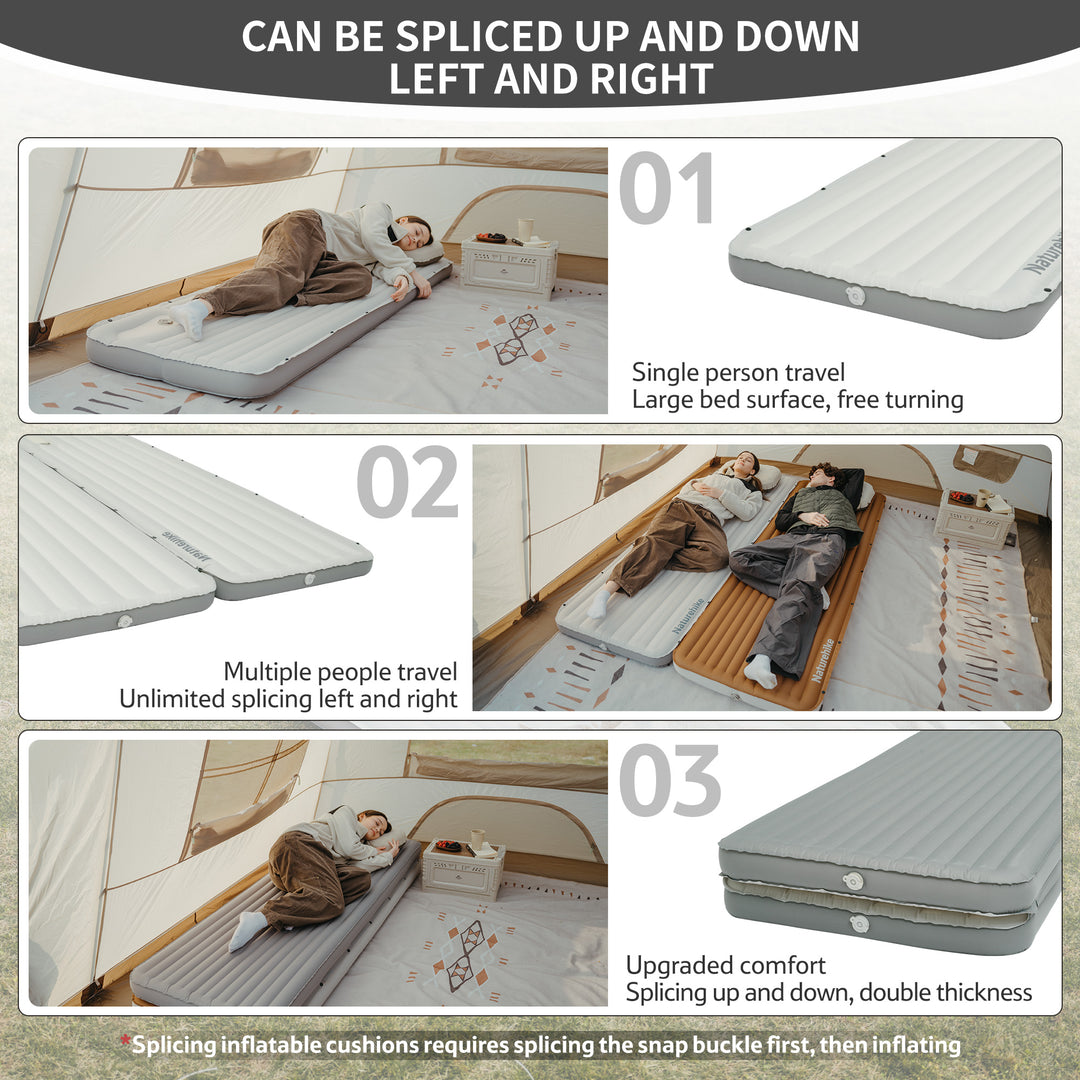 CAN BE SPLICED UP AND DOWN LEFT AND RIGHT

01

Naturehike

Single person travel
Large bed surface, free turning

02

Naturehike

Multiple people travel
Unlimited splicing left and right

Naturehike

Naturehike

03

Upgraded comfort
Splicing up and down, double thickness

*Splicing inflatable cushions requires splicing the snap buckle first, then inflating