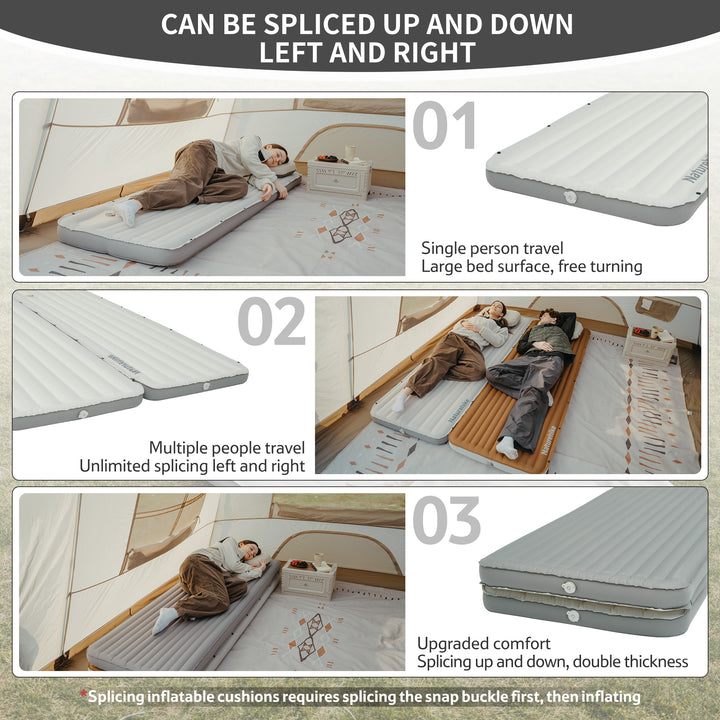 CAN BE SPLICED UP AND DOWN
LEFT AND RIGHT

01

Naturehike

Single person travel
Large bed surface, free turning

02

Naturehike

Multiple people travel
Unlimited splicing left and right

Naturehike

Naturehike

03

Upgraded comfort
Splicing up and down, double thickness

*Splicing inflatable cushions requires splicing the snap buckle first, then inflating