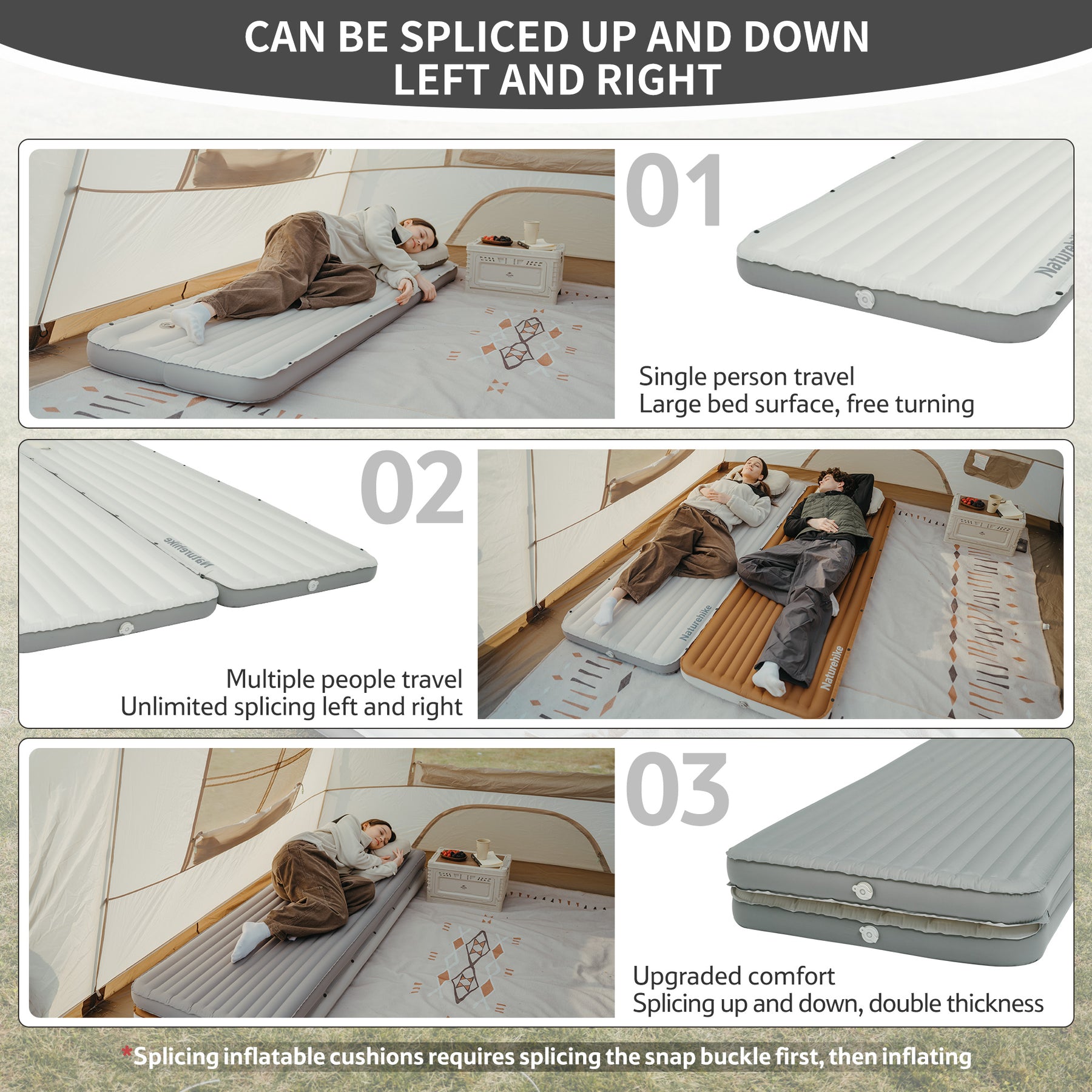 CAN BE SPLICED UP AND DOWN LEFT AND RIGHT

01

Naturehike

Single person travel
Large bed surface, free turning

02

Naturehike

Multiple people travel
Unlimited splicing left and right

Naturehike

Naturehike

03

Upgraded comfort
Splicing up and down, double thickness

*Splicing inflatable cushions requires splicing the snap buckle first, then inflating