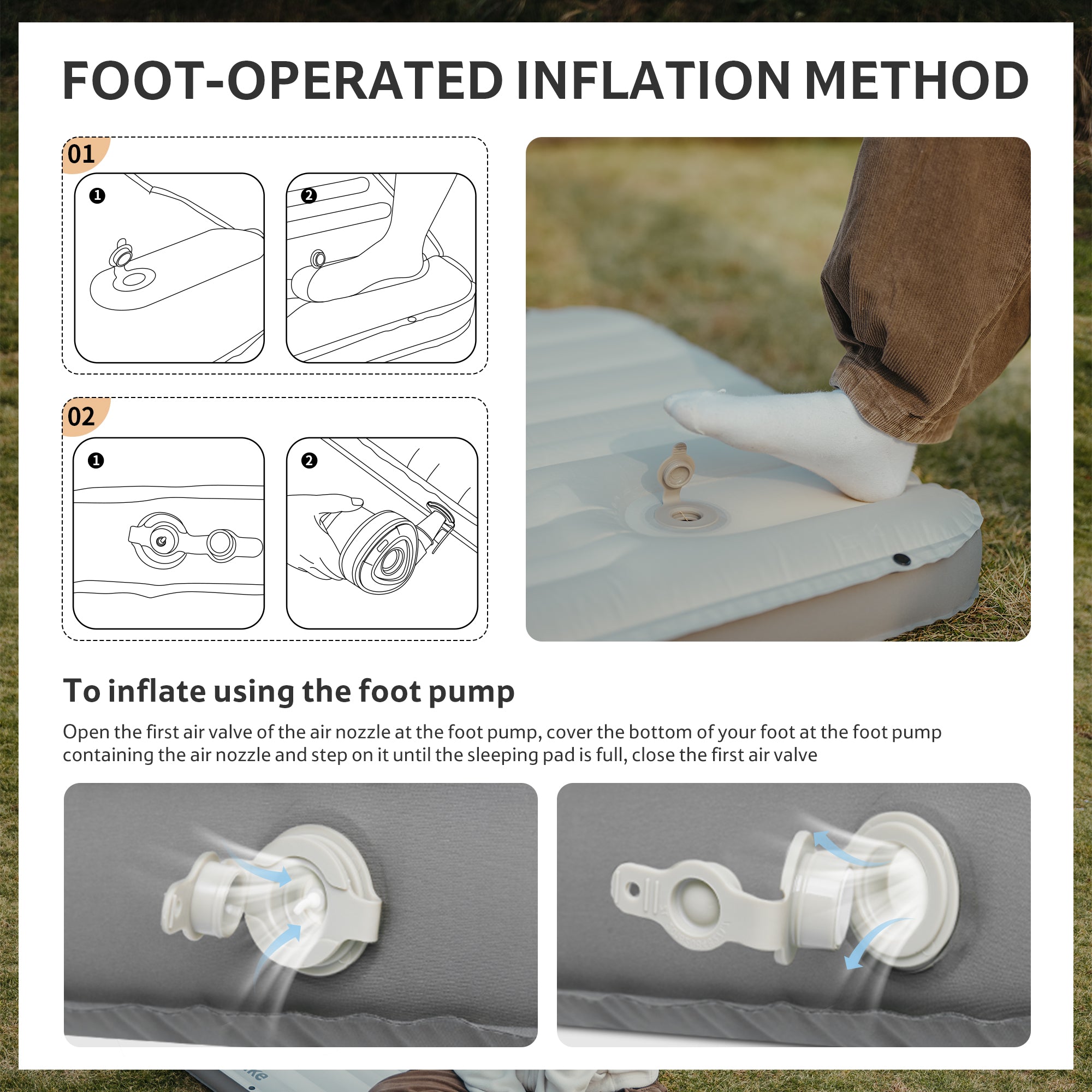 FOOT-OPERATED INFLATION METHOD

01

❶

❷

02

❶

❷

To inflate using the foot pump

Open the first air valve of the air nozzle at the foot pump, cover the bottom of your foot at the foot pump containing the air nozzle and step on it until the sleeping pad is full, close the first air valve