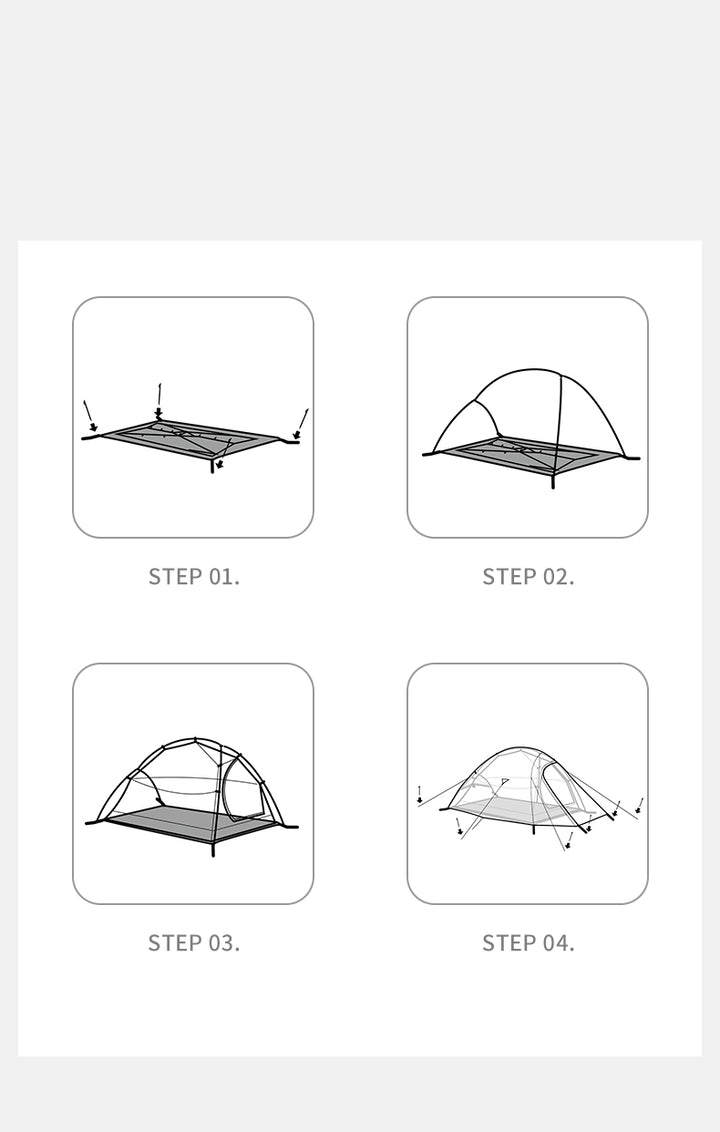 STEP 01.

STEP 02.

STEP 03.

STEP 04.