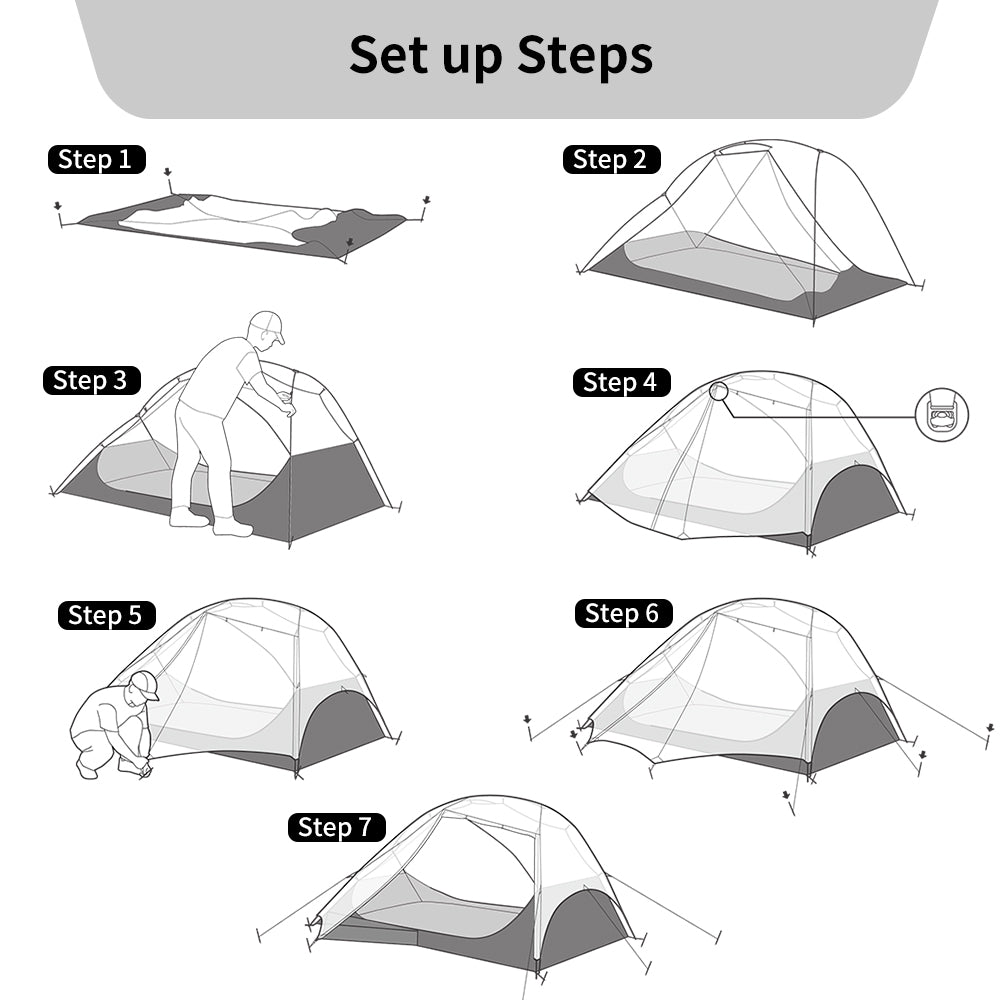 Set up Steps

Step 1

Step 2

Step 3

Step 4

Step 5

Step 6

Step 7