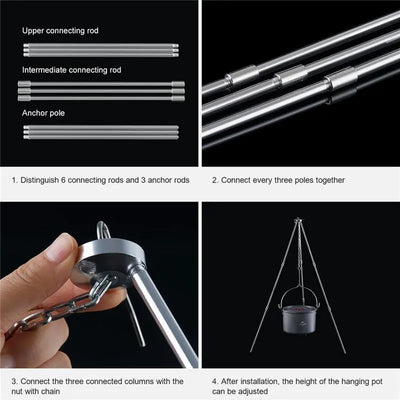 Upper connecting rod

Intermediate connecting rod

Anchor pole

1. Distinguish 6 connecting rods and 3 anchor rods

2. Connect every three poles together

3. Connect the three connected columns with the nut with chain

4. After installation, the height of the hanging pot can be adjusted