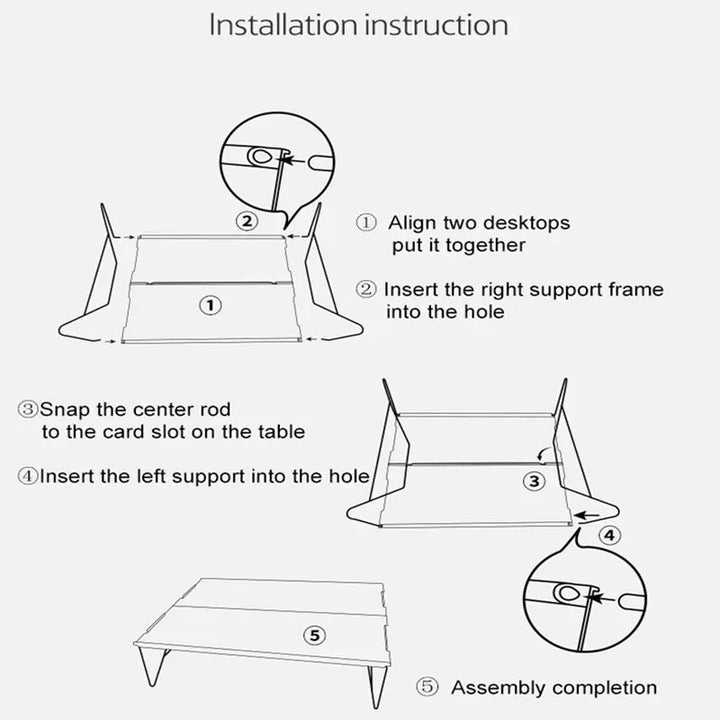 Installation instruction

②

①

① Align two desktops put it together

② Insert the right support frame into the hole

③Snap the center rod to the card slot on the table

④Insert the left support into the hole

③

④

⑤

⑤ Assembly completion