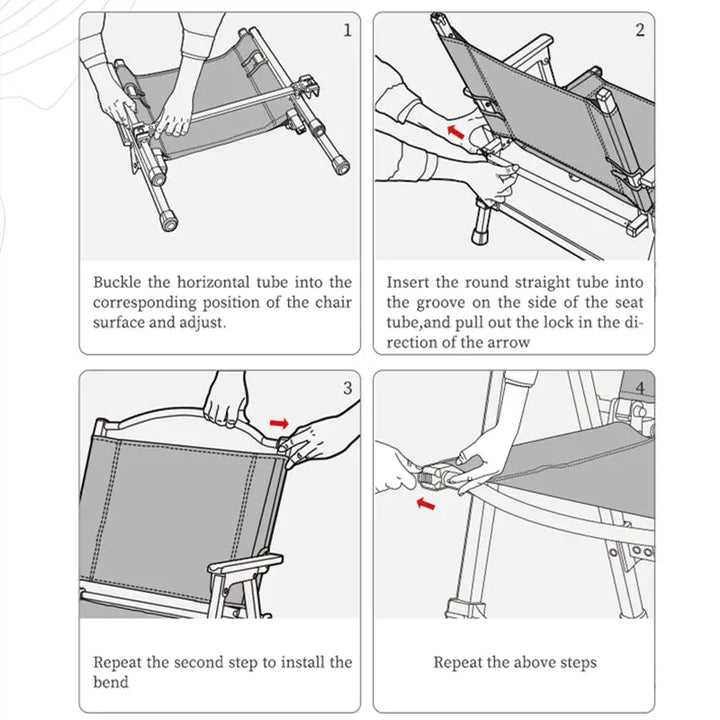 1

Buckle the horizontal tube into the corresponding position of the chair surface and adjust.

2

Insert the round straight tube into the groove on the side of the seat tube,and pull out the lock in the direction of the arrow

3

Repeat the second step to install the bend

4

Repeat the above steps